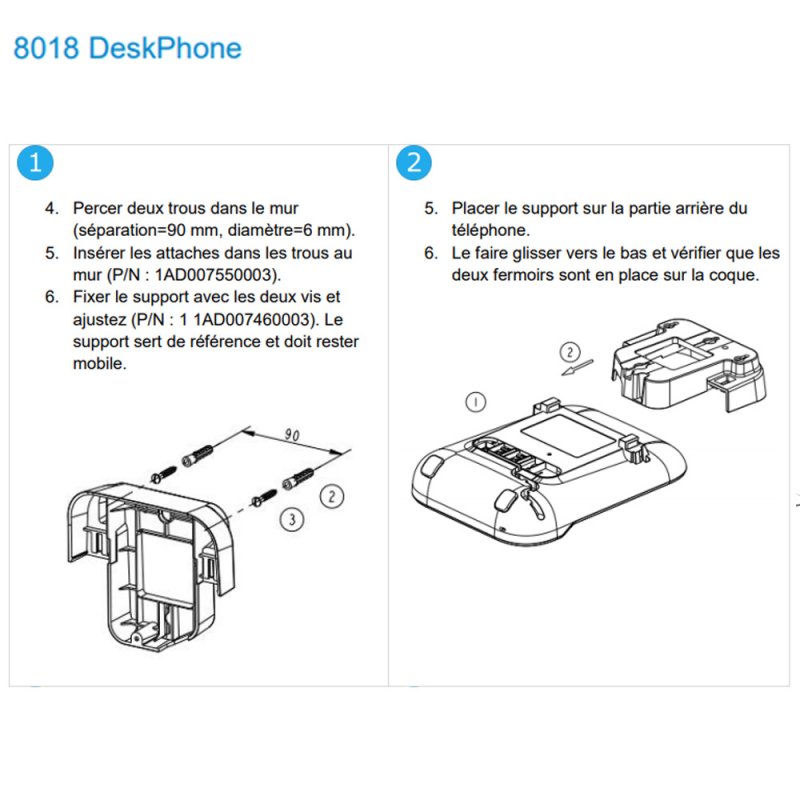 8018 DeskPhone

1

4. Percer deux trous dans le mur (séparation=90 mm, diamètre=6 mm).
5. Insérer les attaches dans les trous au mur (P/N : 1AD007550003).
6. Fixer le support avec les deux vis et ajustez (P/N : 1 1AD007460003). Le support sert de référence et doit rester mobile.

90
2
3

2

5. Placer le support sur la partie arrière du téléphone.
6. Le faire glisser vers le bas et vérifier que les deux fermoirs sont en place sur la coque.

2
1