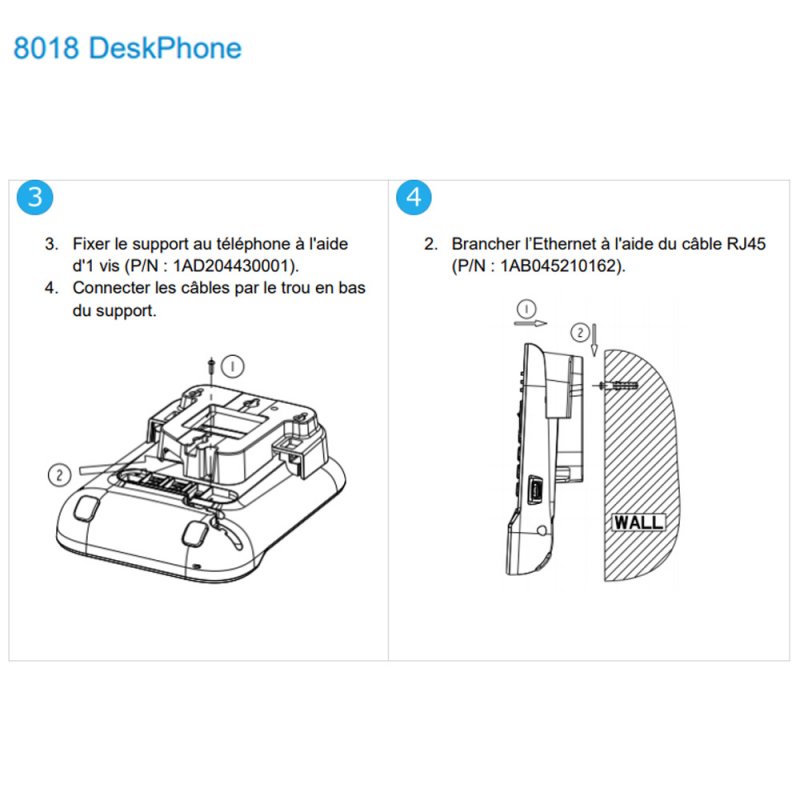 8018 DeskPhone

3

3. Fixer le support au téléphone à l'aide d'1 vis (P/N : 1AD204430001).
4. Connecter les câbles par le trou en bas du support.

1

2

4

2. Brancher l'Ethernet à l'aide du câble RJ45 (P/N : 1AB045210162).

1

2

WALL