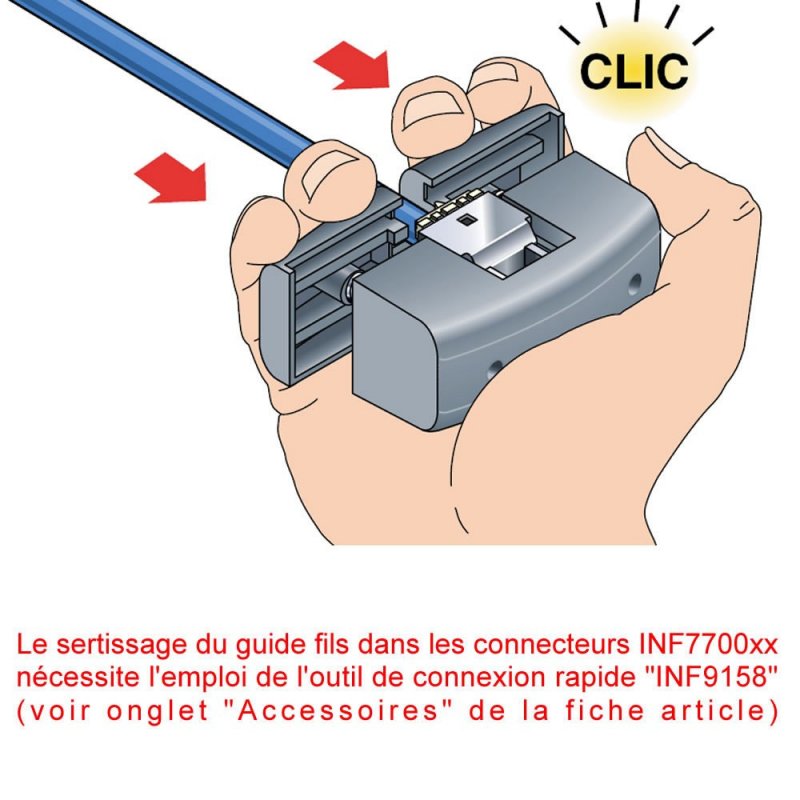 CLIC

Le sertissage du guide fils dans les connecteurs INF7700xx nécessite l'emploi de l'outil de connexion rapide "INF9158" (voir onglet "Accessoires" de la fiche article)