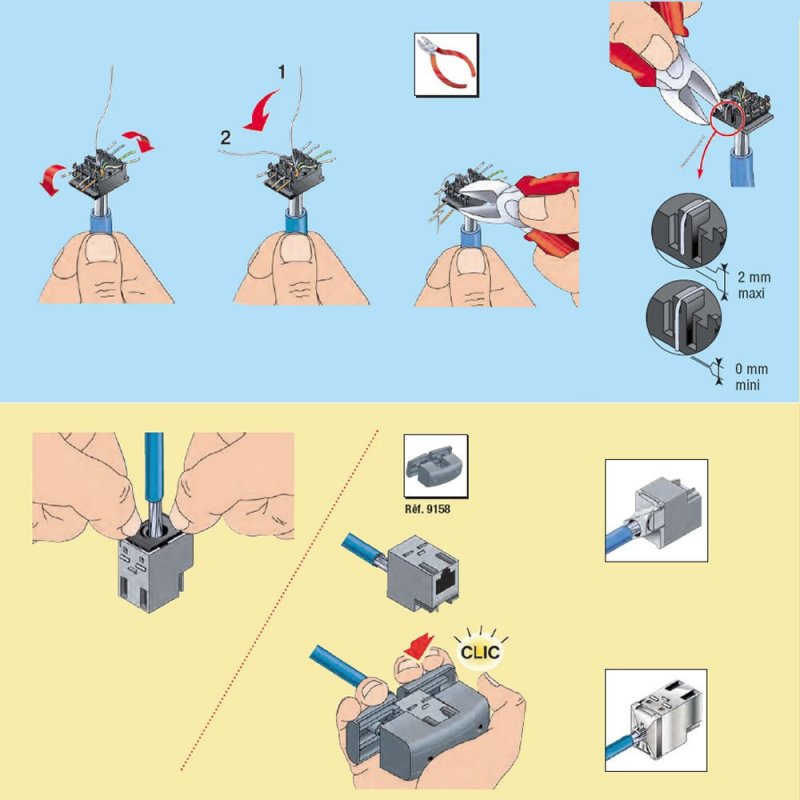 1

2

2 mm
maxi

0 mm
mini

Réf. 9158

CLIC